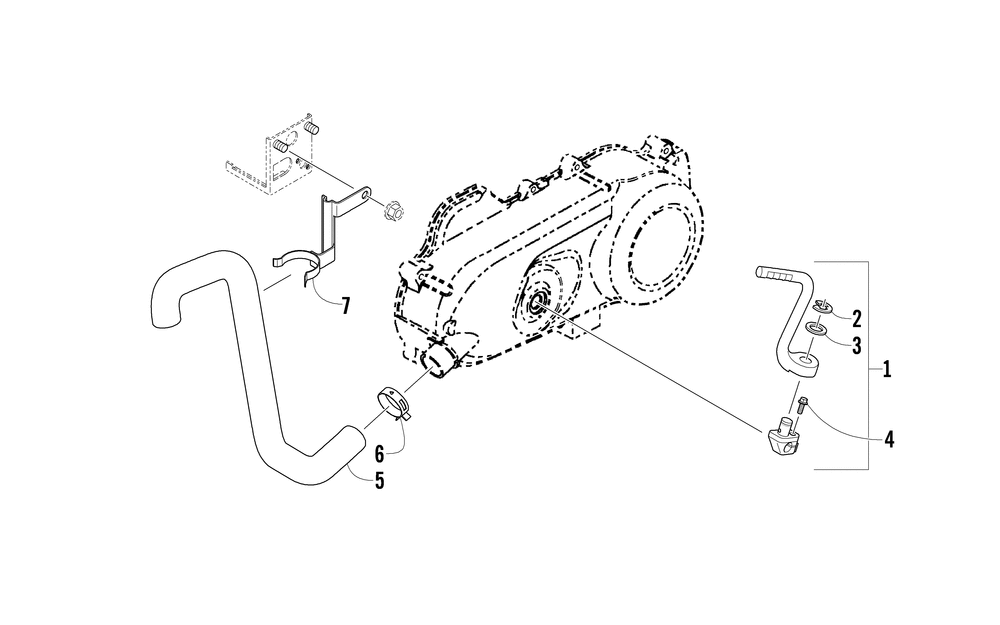 7

2

3

1

4

6

5